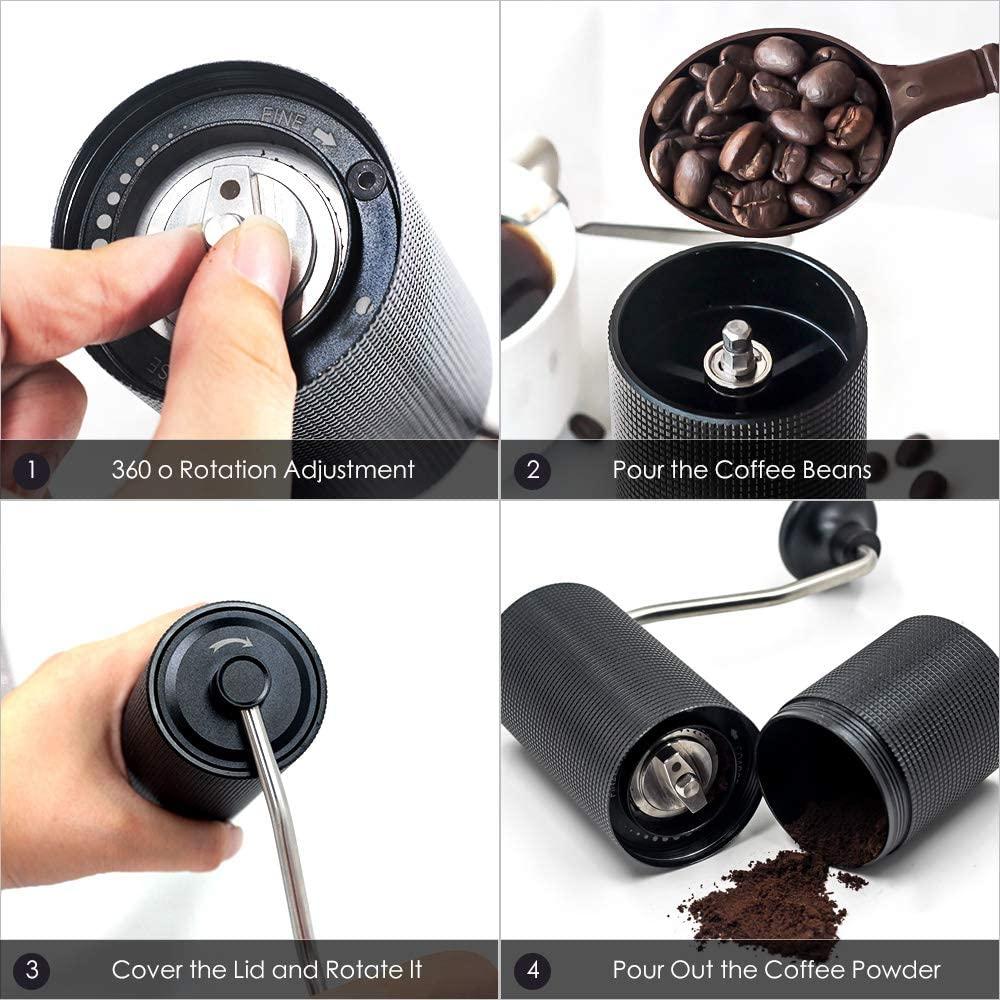 FINE

1 360 o Rotation Adjustment

2 Pour the Coffee Beans

3 Cover the Lid and Rotate It

4 Pour Out the Coffee Powder